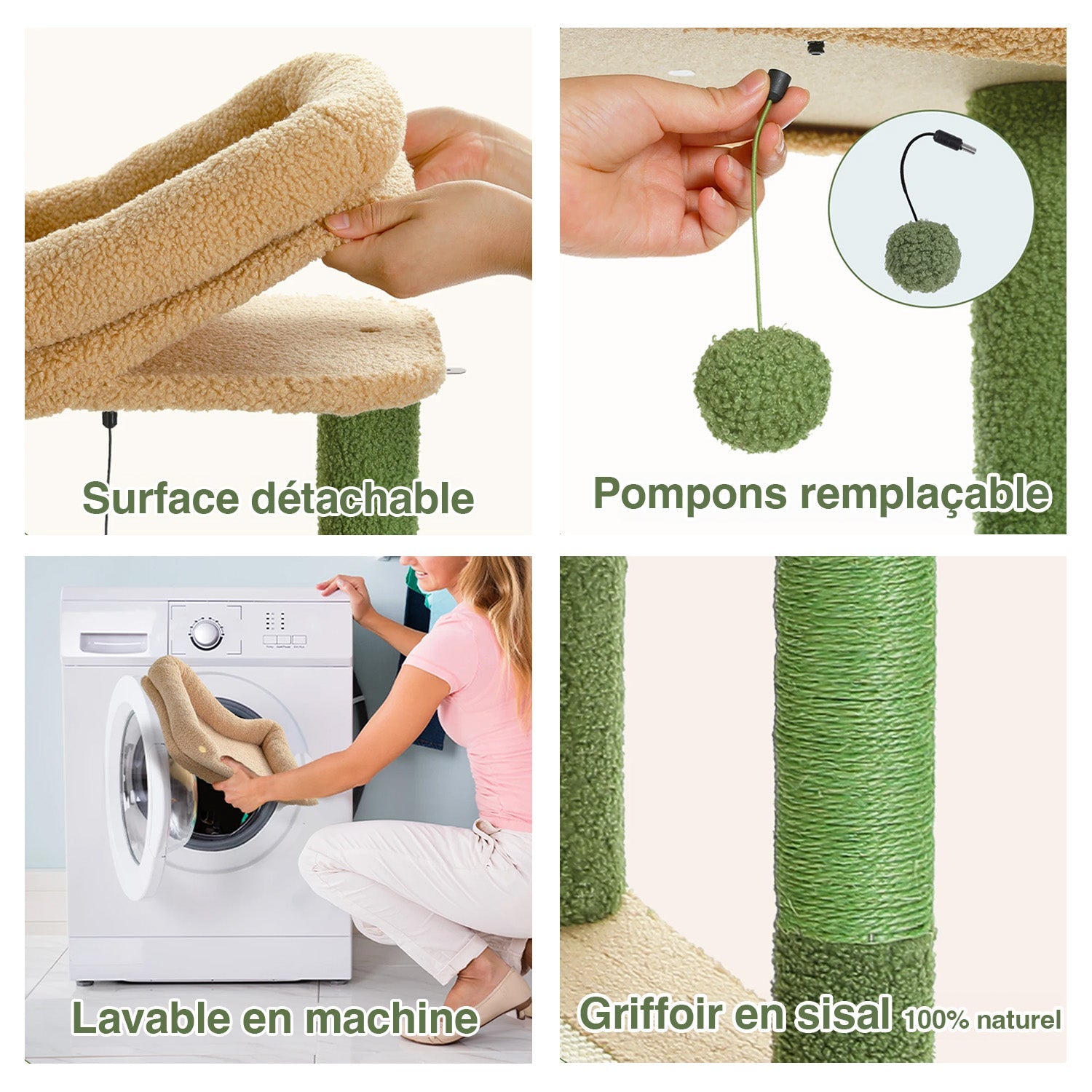 Surface détachable

Pompons remplaçable

Lavable en machine

Griffoir en sisal 100% naturel