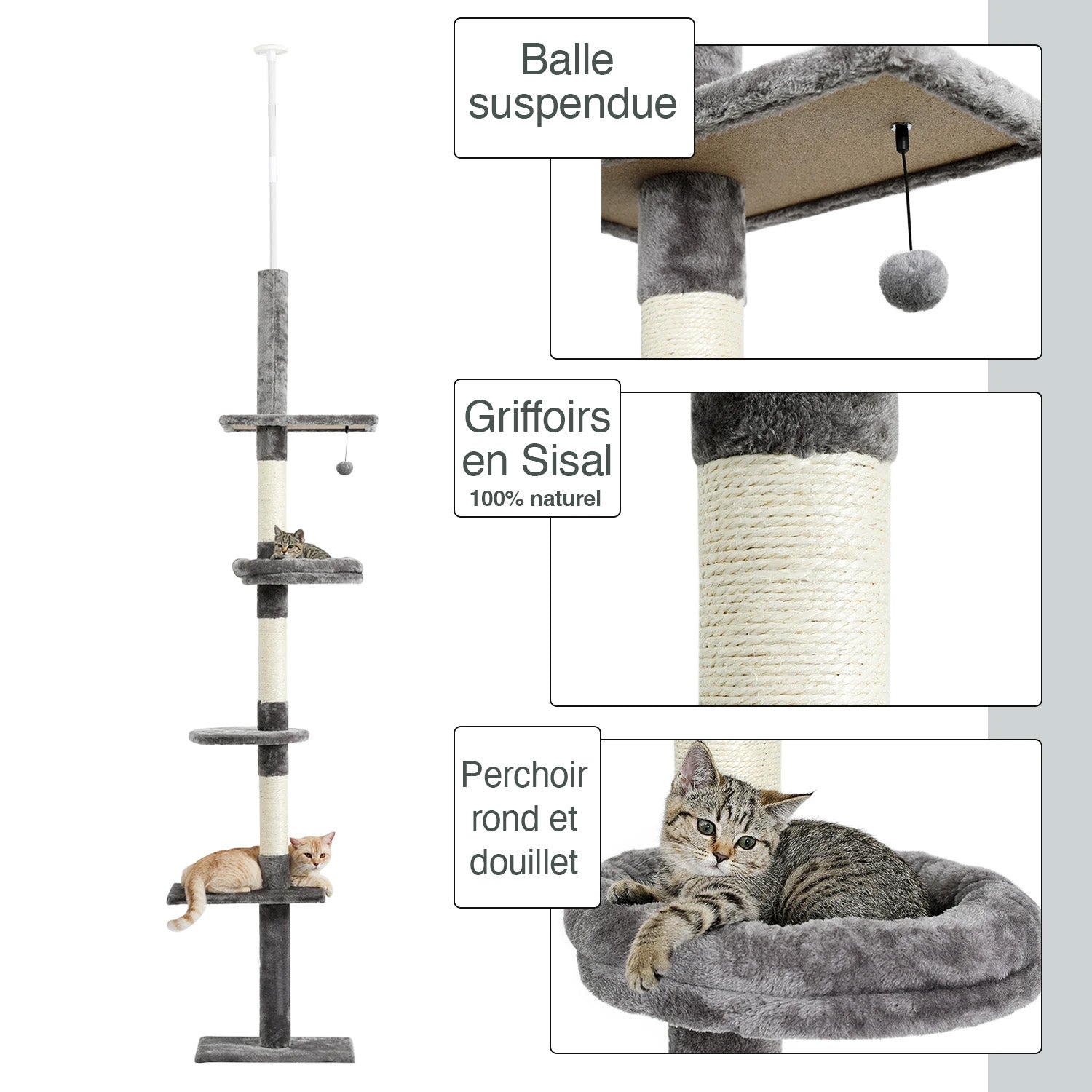 Balle suspendue

Griffoirs en Sisal
100% naturel

Perchoir rond et douillet